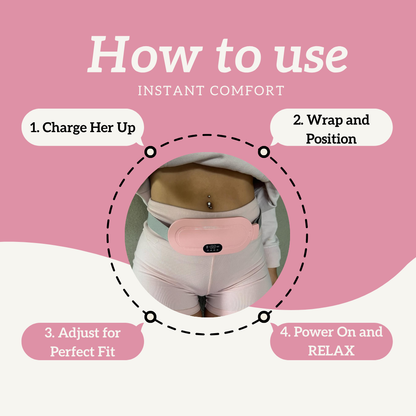 How to use

INSTANT COMFORT

1. Charge Her Up

2. Wrap and Position

3. Adjust for Perfect Fit

4. Power On and RELAX