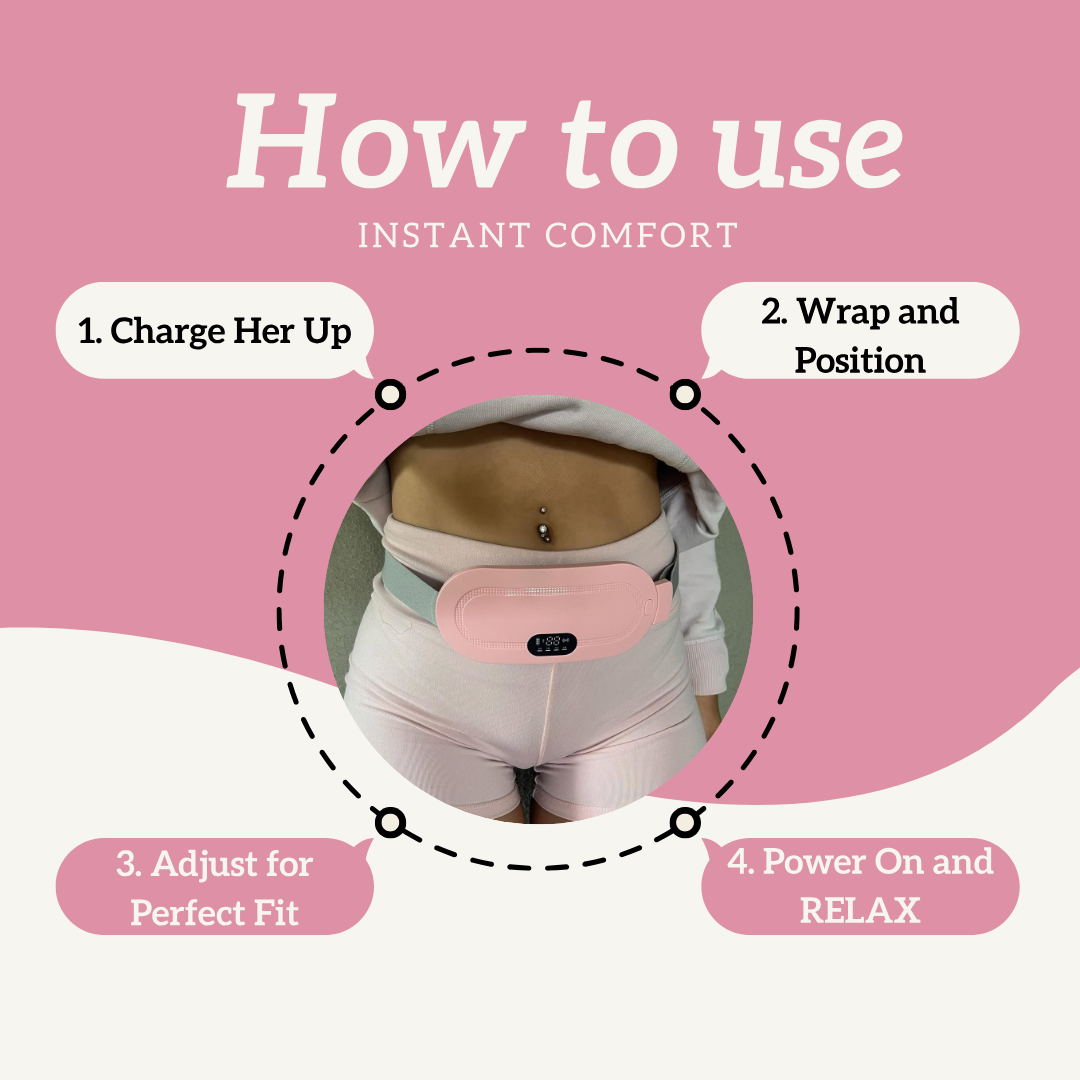 How to use

INSTANT COMFORT

1. Charge Her Up

2. Wrap and Position

3. Adjust for Perfect Fit

4. Power On and RELAX